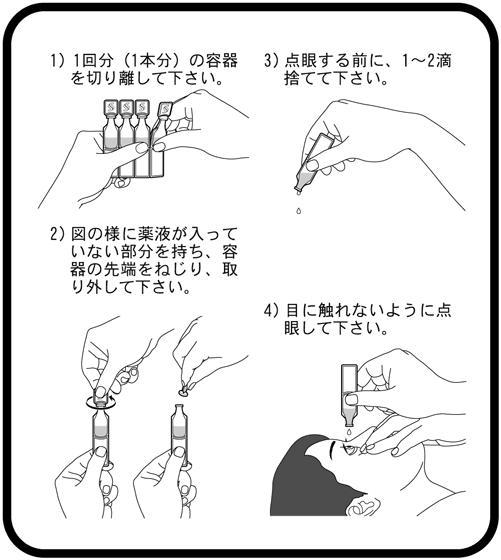 1）1回分（1本分）の容器を切り離して下さい。

2）図の様に薬液が入っていない部分を持ち、容器の先端をねじり、取り外して下さい。

3）点眼する前に、1～2滴捨てて下さい。

4）目に触れないように点眼して下さい。