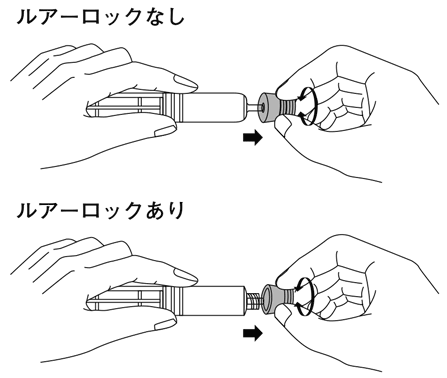 ルアーロックなし

ルアーロックあり