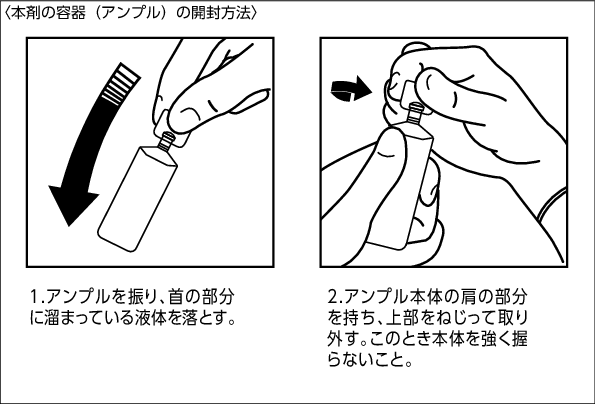 〈本剤の容器（アンプル）の開封方法〉

1.アンプルを振り、首の部分に溜まっている液体を落とす。

2.アンプル本体の肩の部分を持ち、上部をねじって取り外す。このとき本体を強く握らないこと。