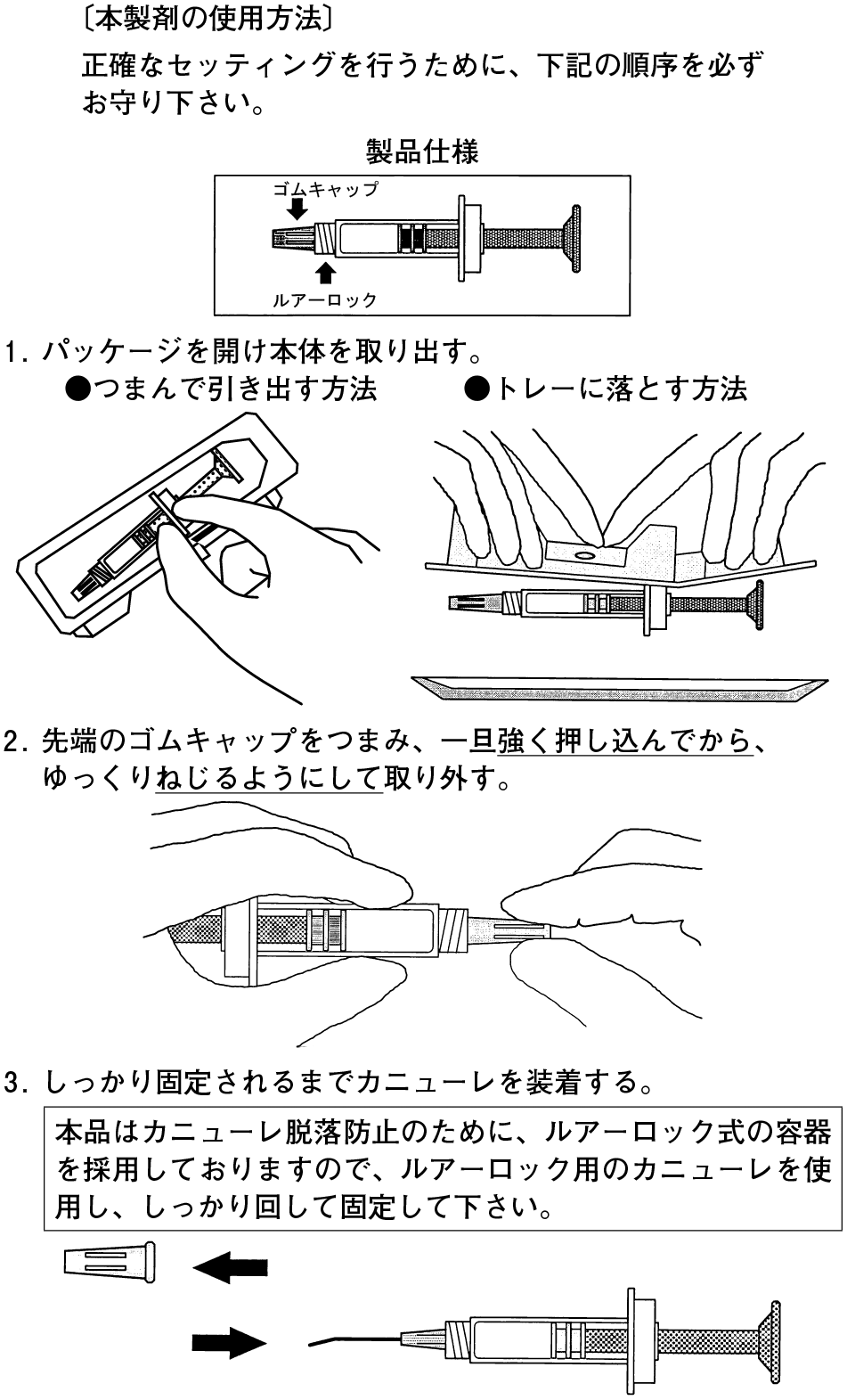 〔本製剤の使用方法〕

正確なセッティングを行うために、下記の順序を必ずお守り下さい。

製品仕様

ゴムキャップ

ルアーロック

1. パッケージを開け本体を取り出す。

●つまんで引き出す方法

●トレーに落とす方法

2. 先端のゴムキャップをつまみ、一旦強く押し込んでから、ゆっくりねじるようにして取り外す。

3. しっかり固定されるまでカニューレを装着する。

本品はカニューレ脱落防止のために、ルアーロック式の容器を採用しておりますので、ルアーロック用のカニューレを使用し、しっかり回して固定して下さい。