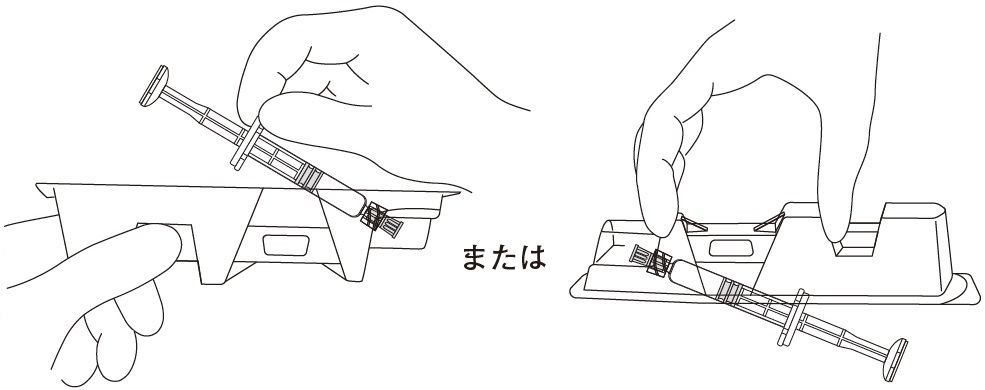 または